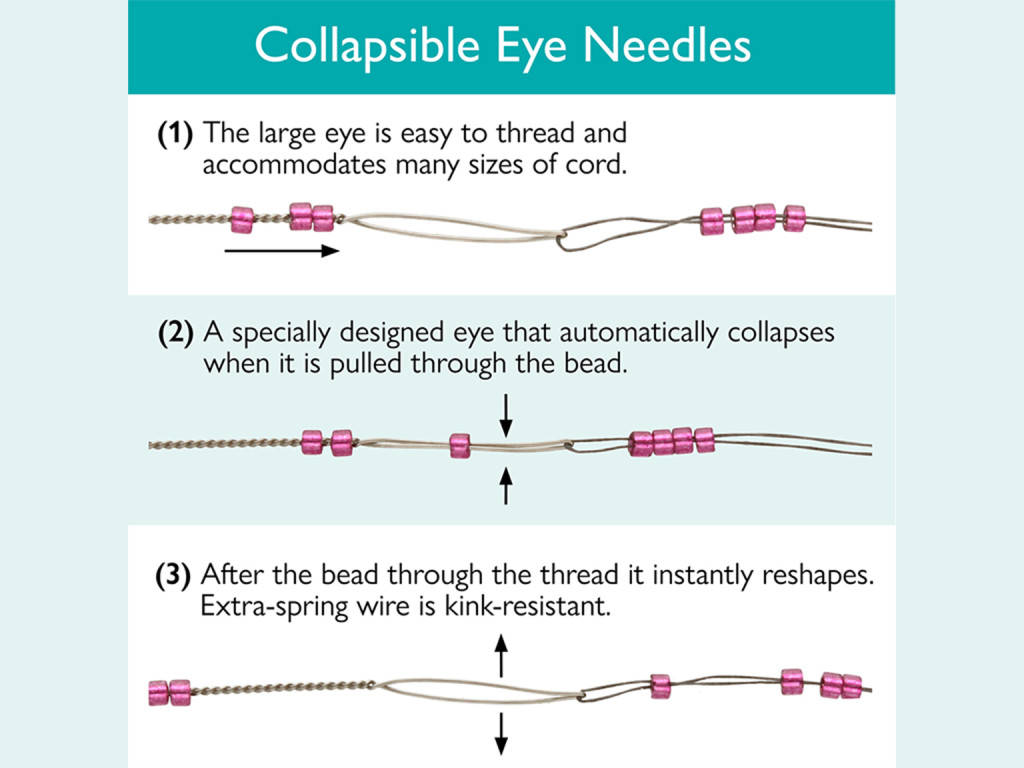 Collapsible Eye Needles

(1) The large eye is easy to thread and accommodates many sizes of cord.

(2) A specially designed eye that automatically collapses when it is pulled through the bead.

(3) After the bead through the thread it instantly reshapes. Extra-spring wire is kink-resistant.