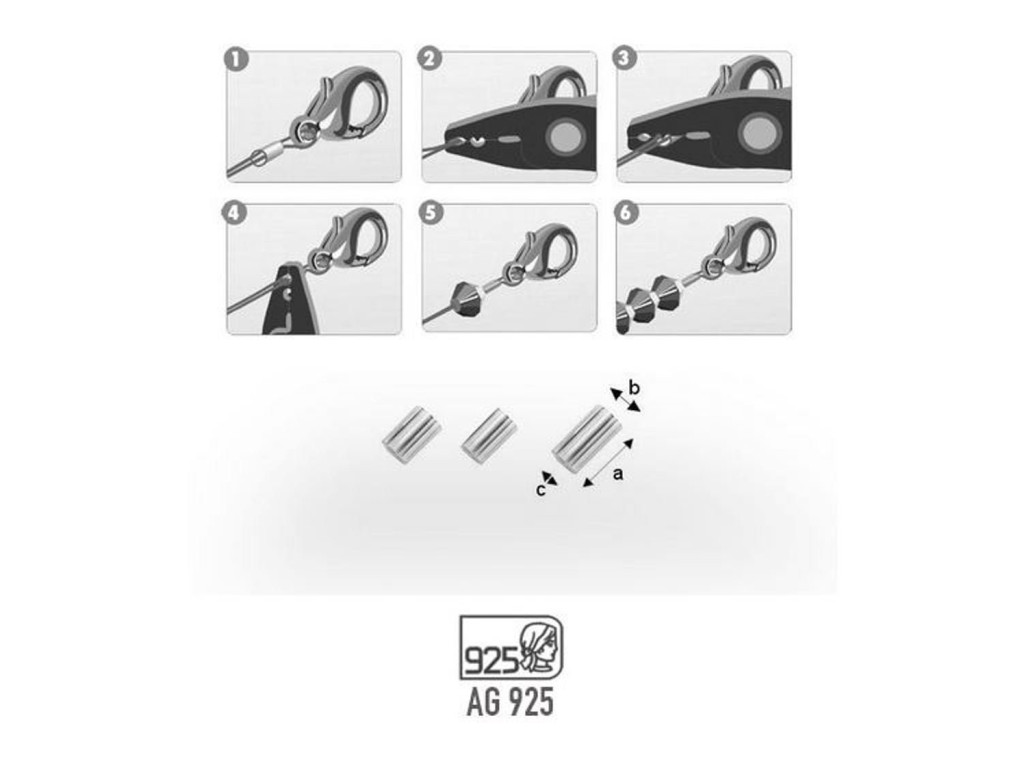 1
2
3
4
5
6

b
c
a

925
AG 925